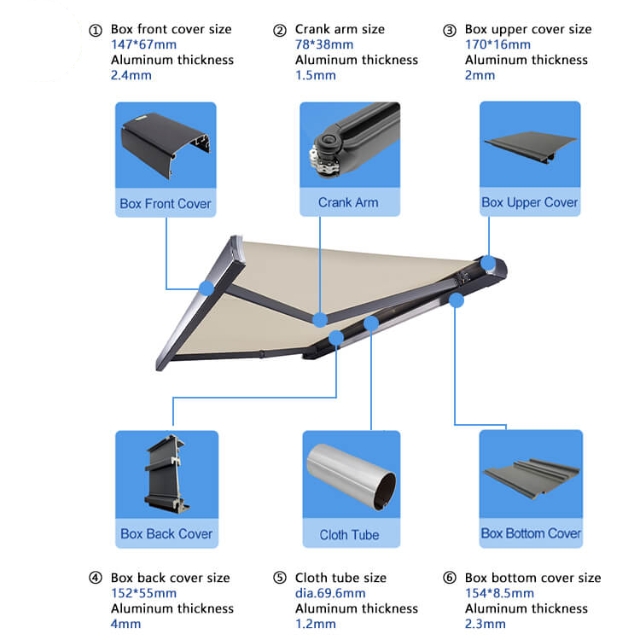 ① Box front cover size
147*67mm
Aluminum thickness
2.4mm

② Crank arm size
78*38mm
Aluminum thickness
1.5mm

③ Box upper cover size
170*16mm
Aluminum thickness
2mm

Box Front Cover

Crank Arm

Box Upper Cover

Box Back Cover

Cloth Tube

Box Bottom Cover

④ Box back cover size
152*55mm
Aluminum thickness
4mm

⑤ Cloth tube size
dia.69.6mm
Aluminum thickness
1.2mm

⑥ Box bottom cover size
154*8.5mm
Aluminum thickness
2.3mm